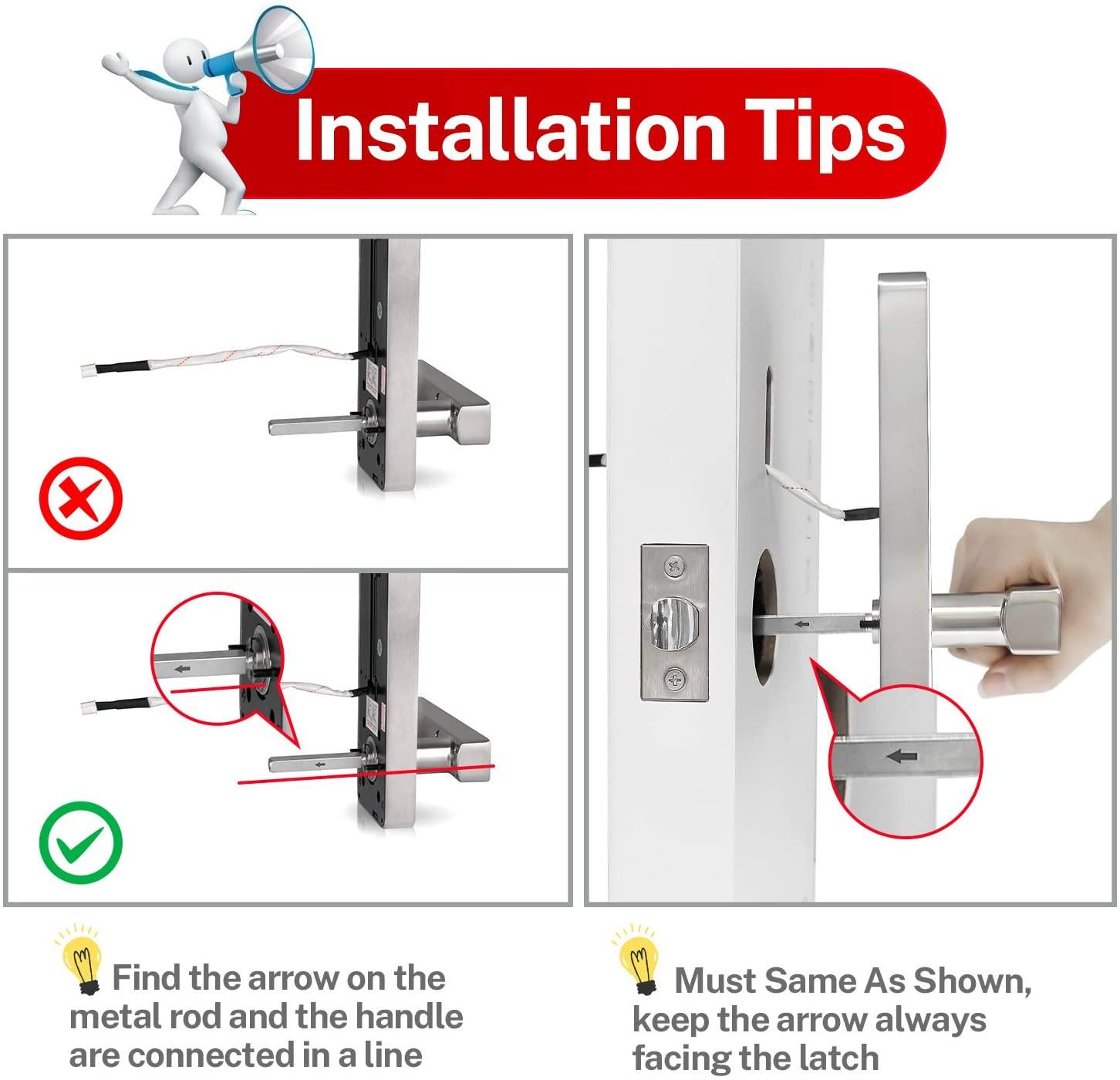 Installation Tips

Find the arrow on the metal rod and the handle are connected in a line

Must Same As Shown, keep the arrow always facing the latch