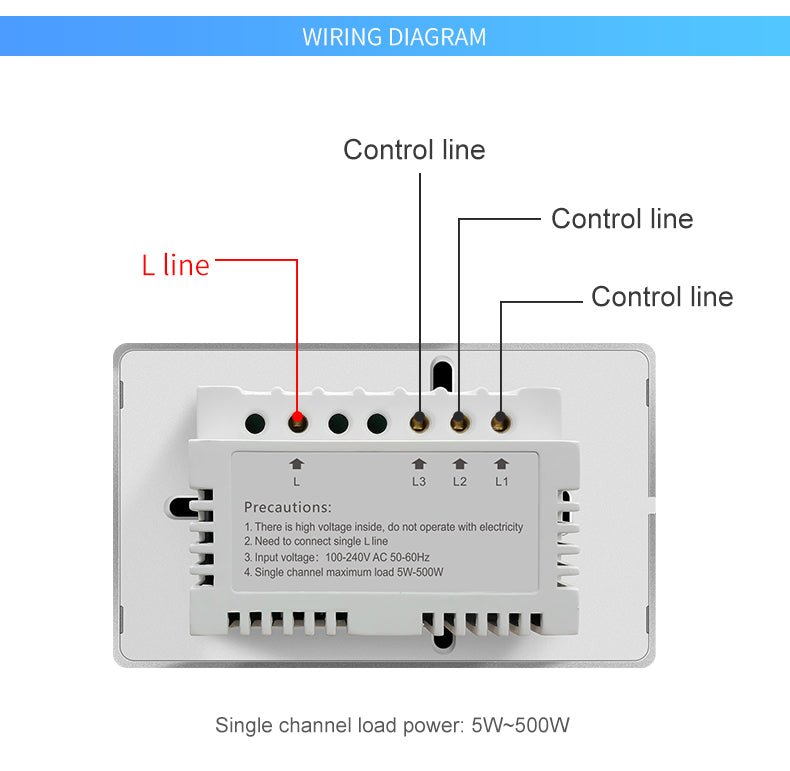 WIRING DIAGRAM

Control line

Control line

L line

Control line

L

L3

L2

L1

Precautions:

1. There is high voltage inside, do not operate with electricity
2. Need to connect single L line
3. Input voltage: 100-240V AC 50-60Hz
4. Single channel maximum load 5W-500W

Single channel load power: 5W~500W